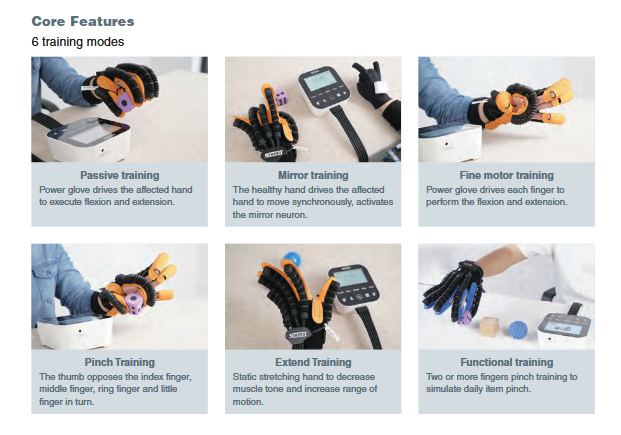 Core Features

6 training modes

Passive training
Power glove drives the affected hand to execute flexion and extension.

Mirror training
The healthy hand drives the affected hand to move synchronously, activates the mirror neuron.

Fine motor training
Power glove drives each finger to perform the flexion and extension.

Pinch Training
The thumb opposes the index finger, middle finger, ring finger and little finger in turn.

Extend Training
Static stretching hand to decrease muscle tone and increase range of motion.

Functional training
Two or more fingers pinch training to simulate daily item pinch.